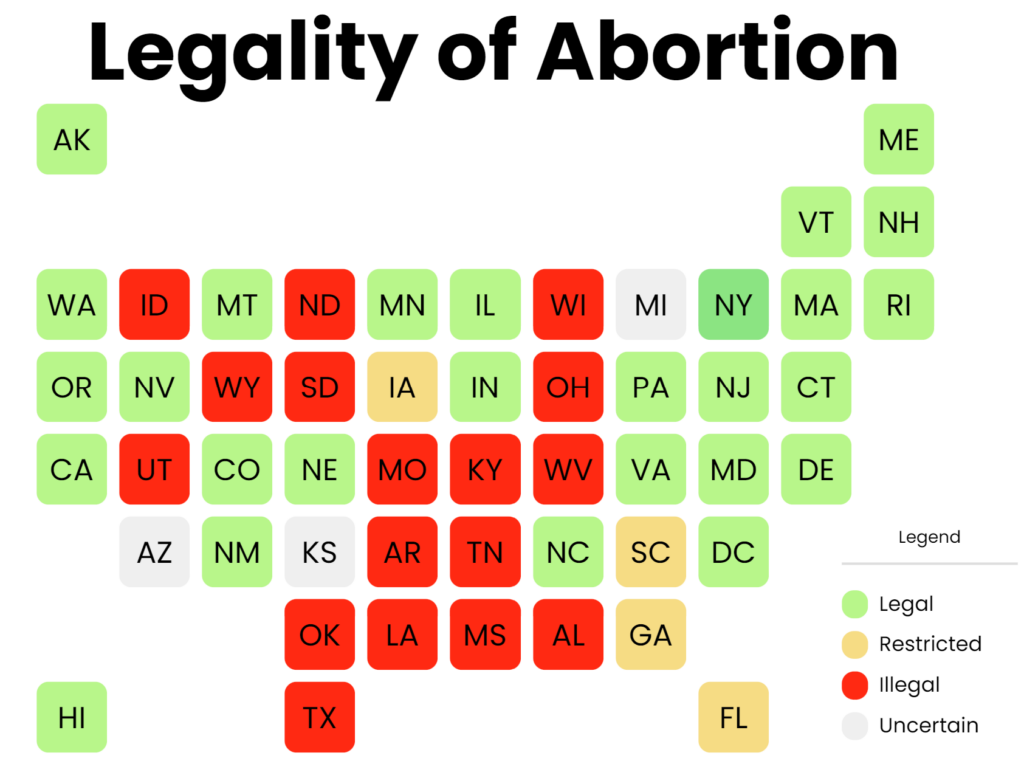 Legality of Abortion

AK ME

VT NH

WA ID MT ND MN IL WI MI NY MA RI

OR NV WY SD IA IN OH PA NJ CT

CA UT CO NE MO KY WV VA MD DE

AZ NM KS AR TN NC SC DC

OK LA MS AL GA

HI TX FL

Legend

Legal

Restricted

Illegal

Uncertain